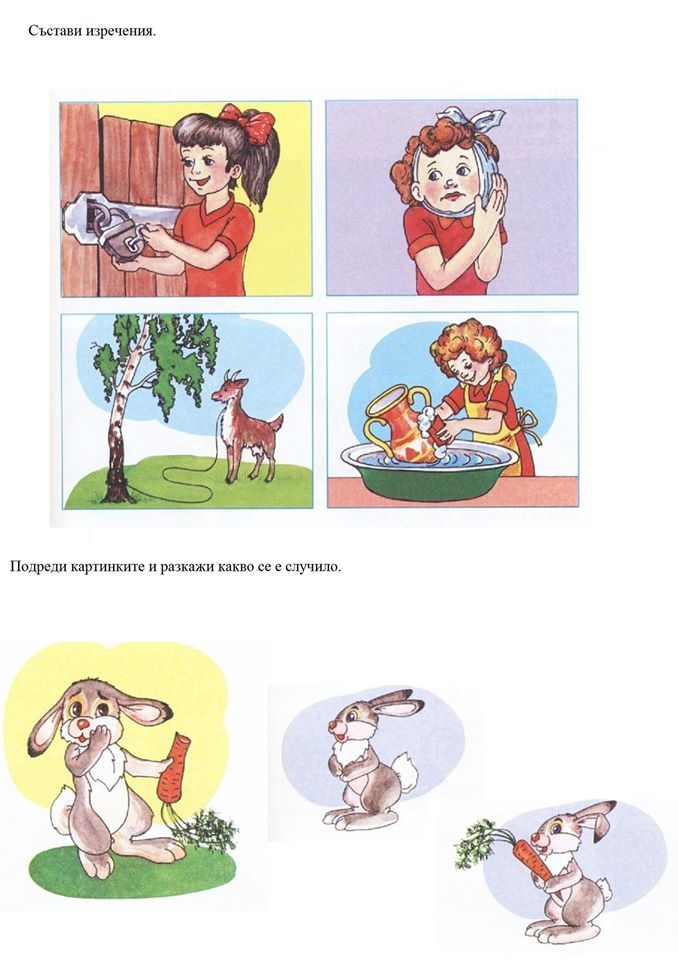 Състави изречения.

Подреди картинките и разкажи какво се е случило.